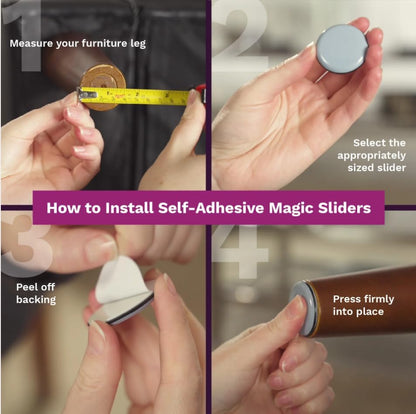 1
Measure your furniture leg

2
Select the appropriately sized slider

How to Install Self-Adhesive Magic Sliders

3
Peel off backing

4
Press firmly into place