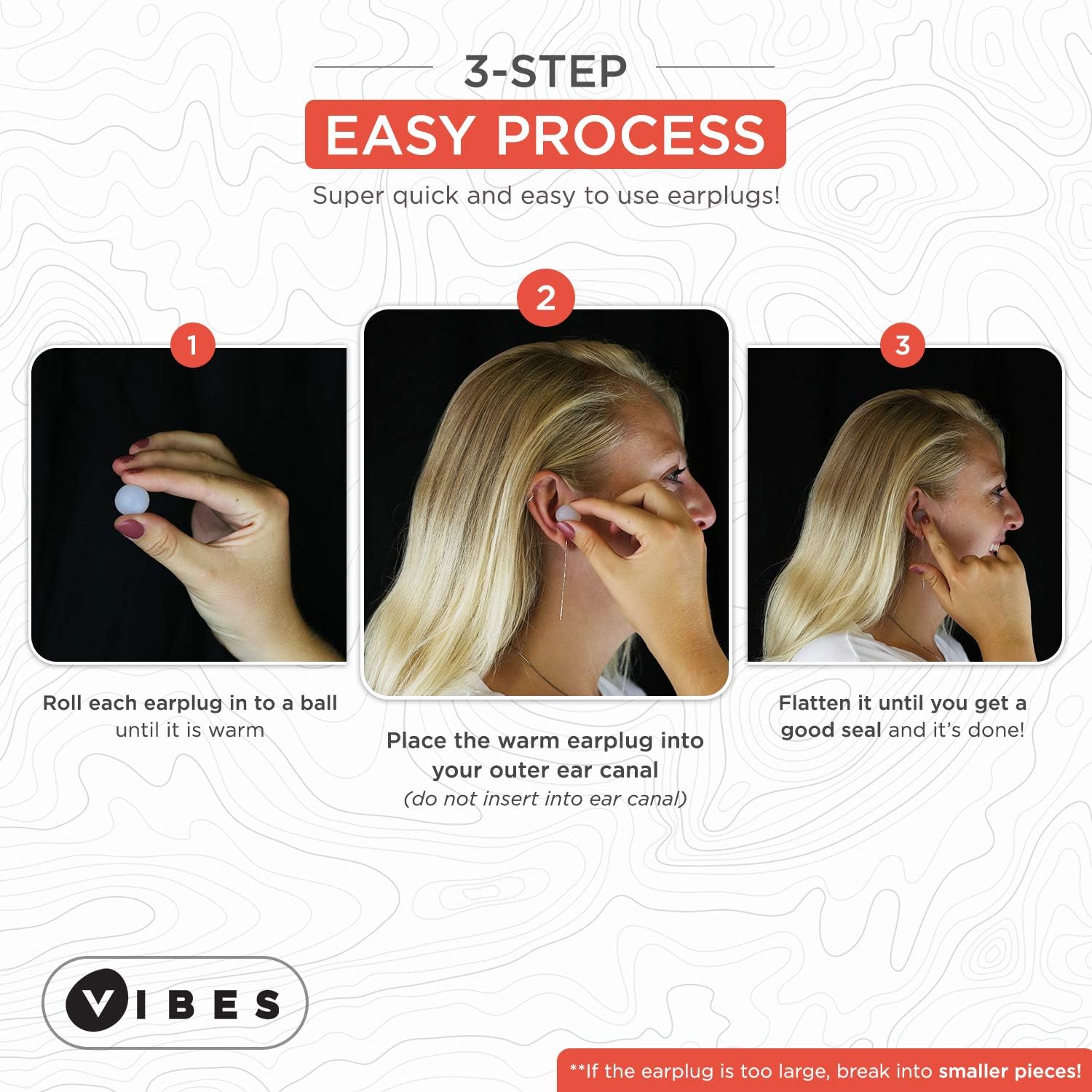 3-STEP

EASY PROCESS

Super quick and easy to use earplugs!

1

Roll each earplug in to a ball until it is warm

2

Place the warm earplug into your outer ear canal (do not insert into ear canal)

3

Flatten it until you get a good seal and it's done!

VIBES

**If the earplug is too large, break into smaller pieces!